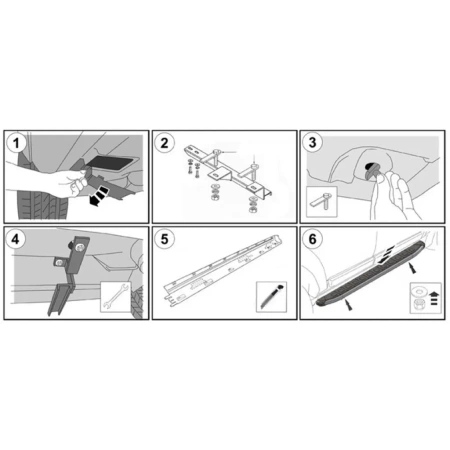 1

2

3

4

5

6