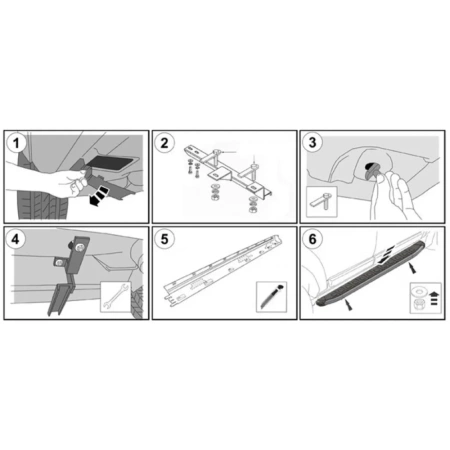 1
2
3
4
5
6