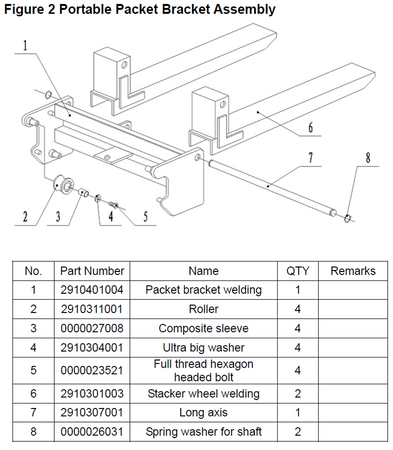 Figure 2 Portable Packet Bracket Assembly

1
6
7
8
2
3
4
5

| No. | Part Number | Name | QTY | Remarks |
|---|---|---|---|---|
| 1 | 2910401004 | Packet bracket welding | 1 | |
| 2 | 2910311001 | Roller | 4 | |
| 3 | 0000027008 | Composite sleeve | 4 | |
| 4 | 2910304001 | Ultra big washer | 4 | |
| 5 | 0000023521 | Full thread hexagon headed bolt | 4 | |
| 6 | 2910301003 | Stacker wheel welding | 2 | |
| 7 | 2910307001 | Long axis | 1 | |
| 8 | 0000026031 | Spring washer for shaft | 2 | |