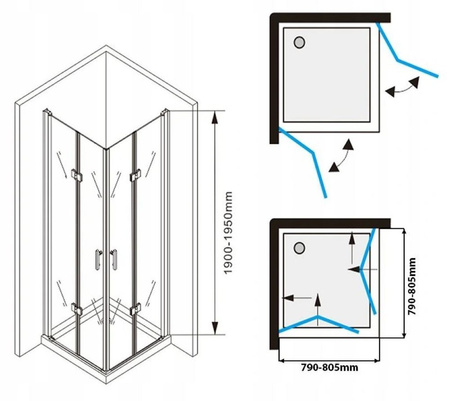 1900-1950mm

790-805mm

790-805mm