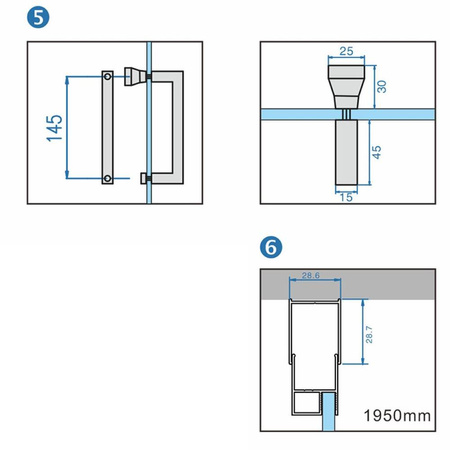 5

145

25

30

45

15

6

28.6

28.7

1950mm