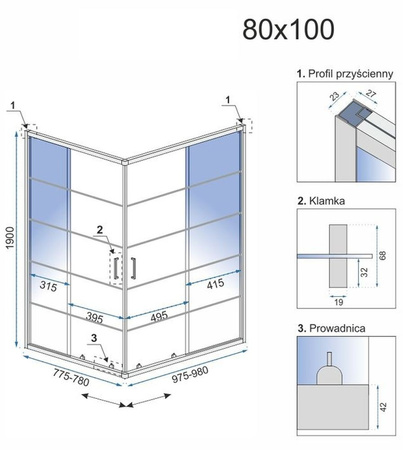 80x100

1
1
1900
2
315
415
395
495
3
775-780
975-980

1. Profil przyścienny
23
27

2. Klamka
68
32
19

3. Prowadnica
42