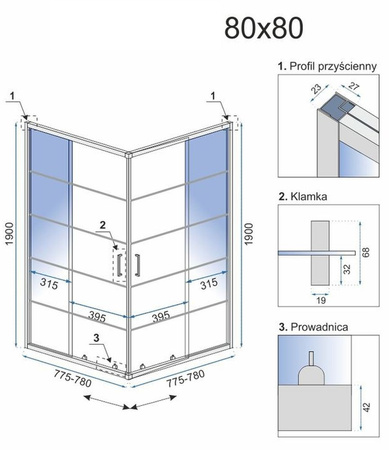 80x80

1
1
1900
1900
2
315
315
395
395
3
775-780
775-780

1. Profil przyścienny
23
27

2. Klamka
68
32
19

3. Prowadnica
42