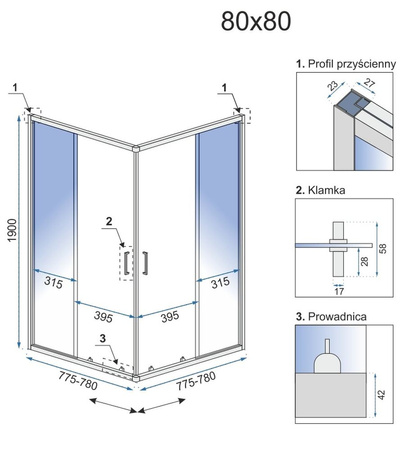 80x80

1
1
1900
2
315
315
395
395
3
775-780
775-780

1. Profil przyścienny
23
27

2. Klamka
58
28
17

3. Prowadnica
42