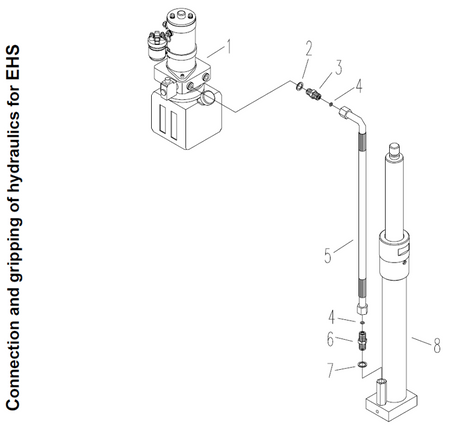 Connection and gripping of hydraulics for EHS

1
2
3
4
5
4
6
7
8