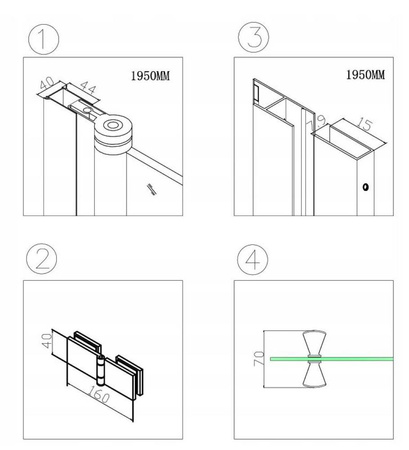 ①

1950MM

40

44

③

1950MM

19

15

②

40

160

④

70