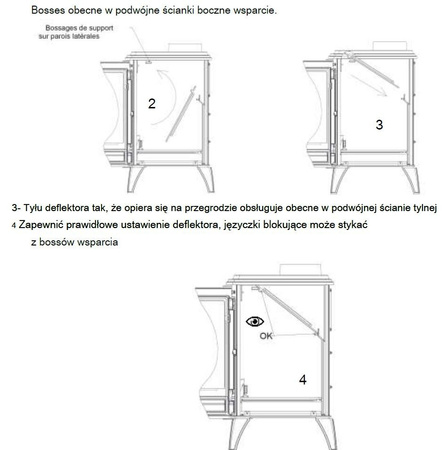 Bosses obecne w podwójne ścianki boczne wsparcie.

Bossages de support sur parois latérales

2

3

3- Tyłu deflektora tak, że opiera się na przegrodzie obsługuje obecne w podwójnej ścianie tylnej

4 Zapewnić prawidłowe ustawienie deflektora, języczki blokujące może stykać z bossów wsparcia

OK

4