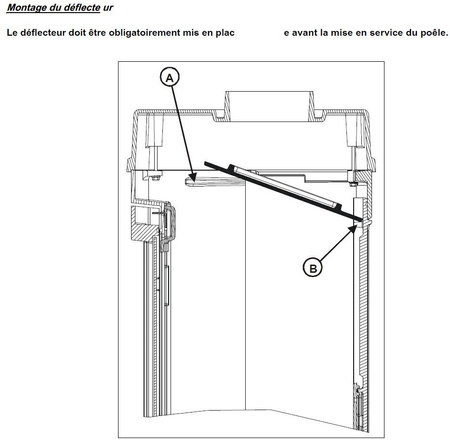 Montage du déflecte ur

Le déflecteur doit être obligatoirement mis en plac e avant la mise en service du poêle.

A

B