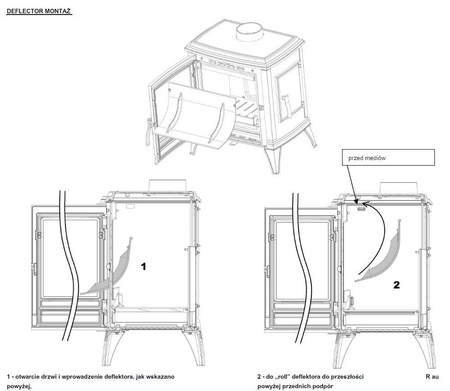 DEFLECTOR MONTAŻ

przed mediów

1

2

1 - otwarcie drzwi i wprowadzenie deflektora, jak wskazano powyżej.

2 - do „roll" deflektora do przeszłości powyżej przednich podpór

R au