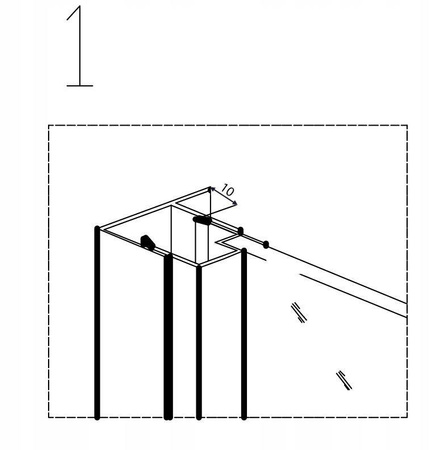 1

10