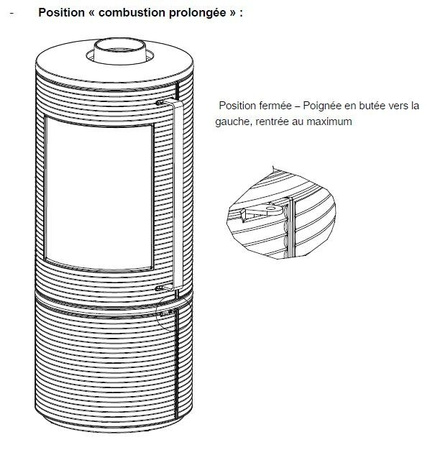 - Position « combustion prolongée » :

Position fermée – Poignée en butée vers la gauche, rentrée au maximum