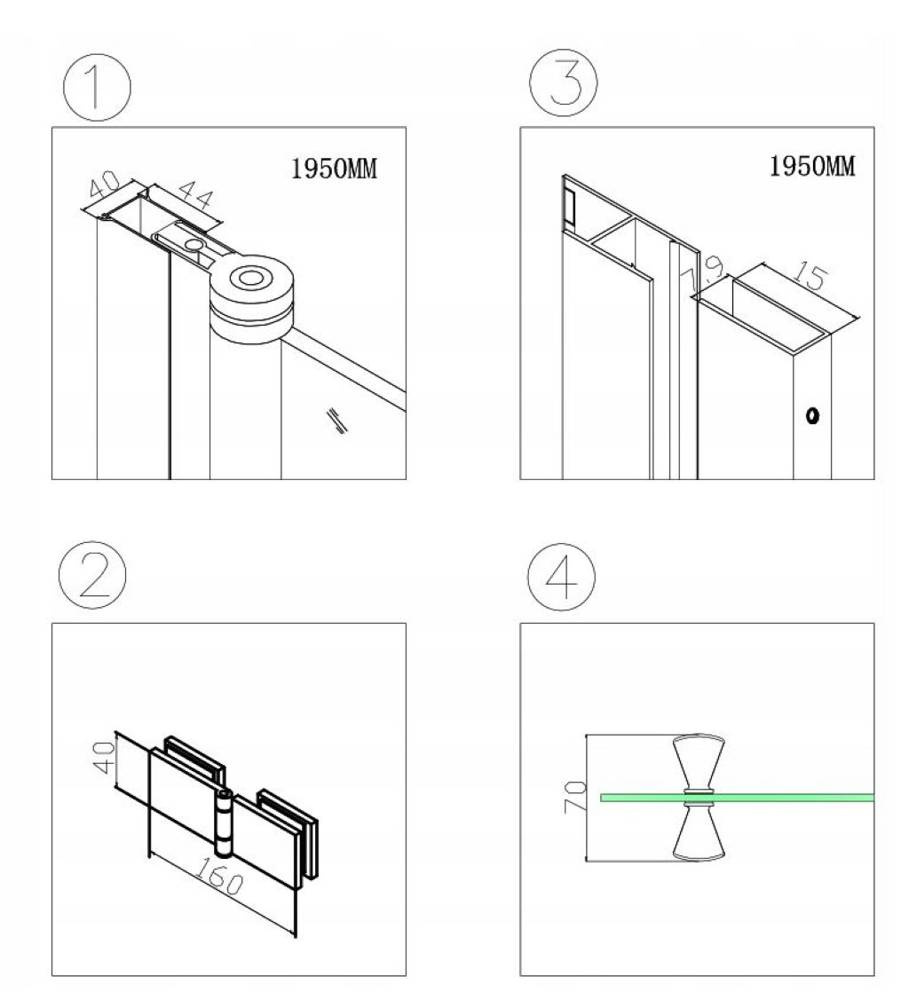 1

1950MM

40

44

3

1950MM

7.9

15

2

40

160

4

70