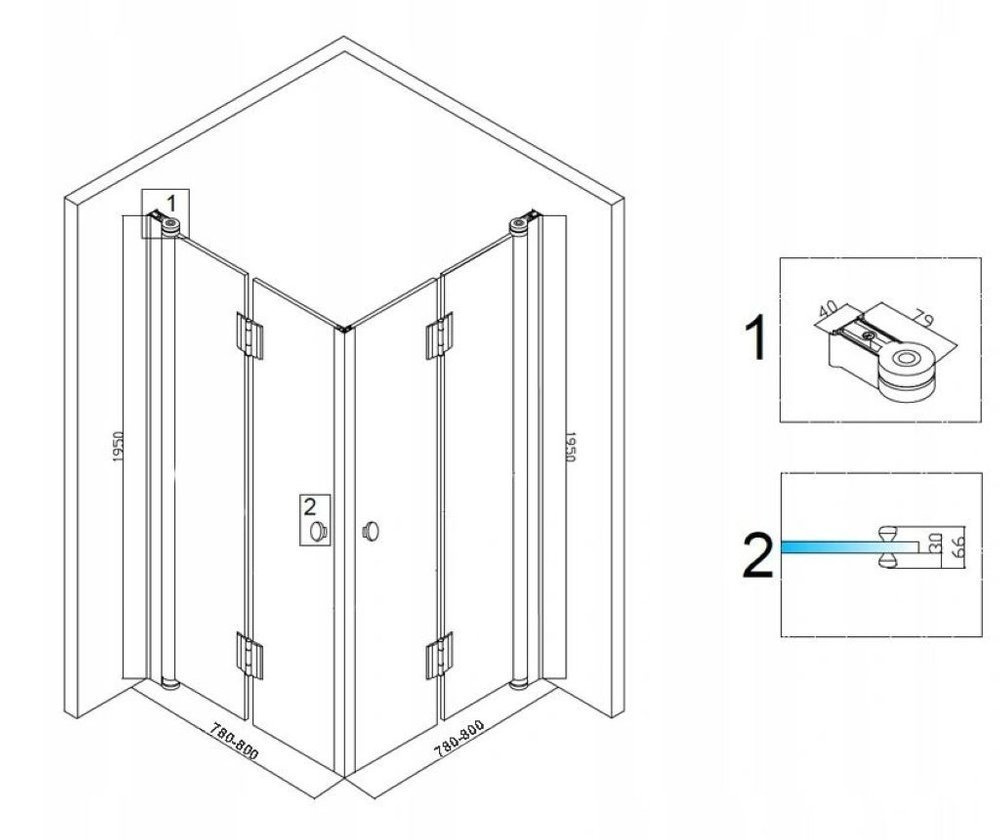 1
1950
2
1950
780-800
780-800
1
40
79
2
30
66