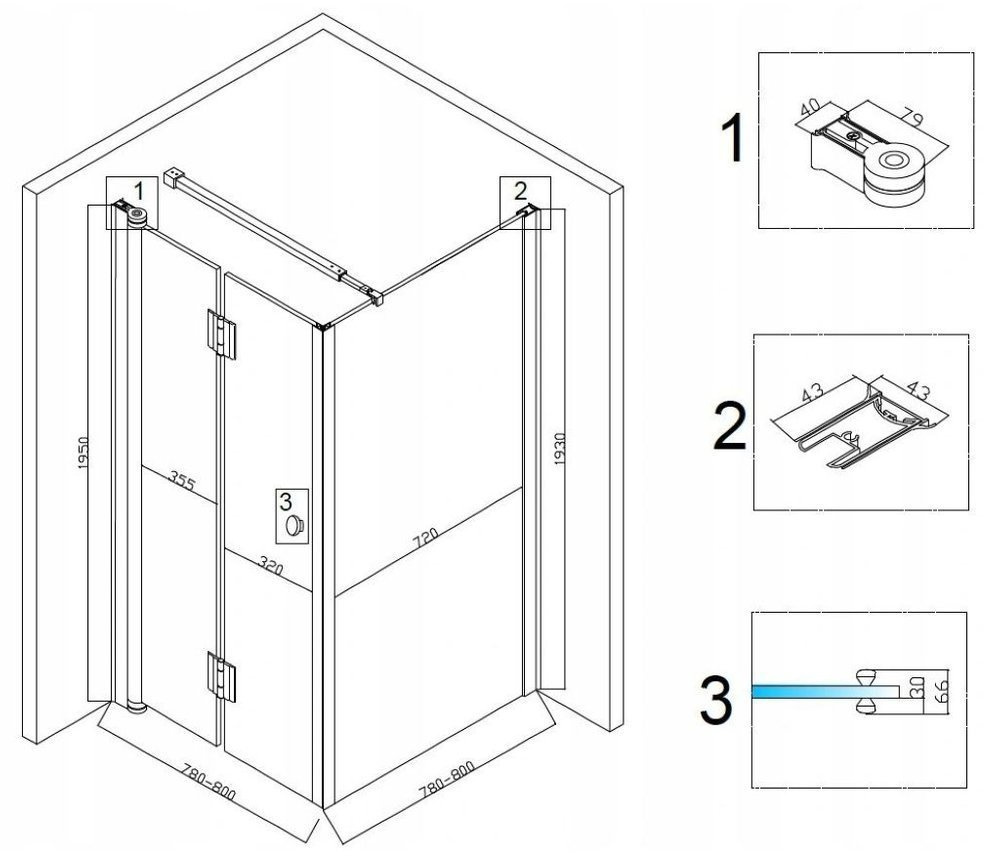 1
2
1950
355
3
320
720
1930
780-800
780-800
1
40
79
2
43
43
3
30
66