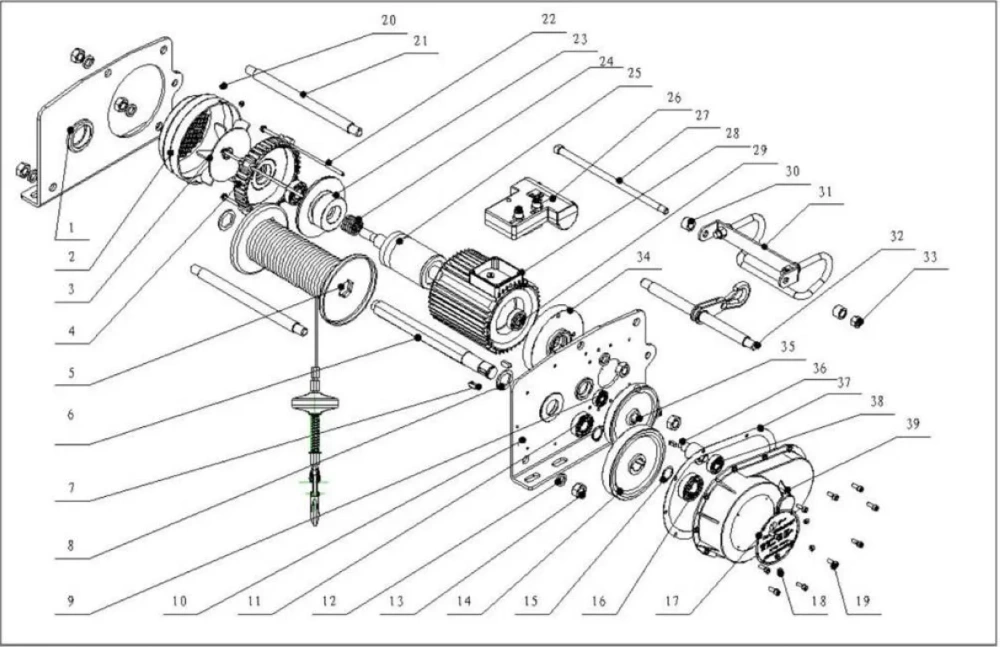 20
21
22
23
24
25
26
27
28
29
30
31
32
33
34
35
36
37
38
39
1
2
3
4
5
6
7
8
9
10
11
12
13
14
15
16
17
18
19