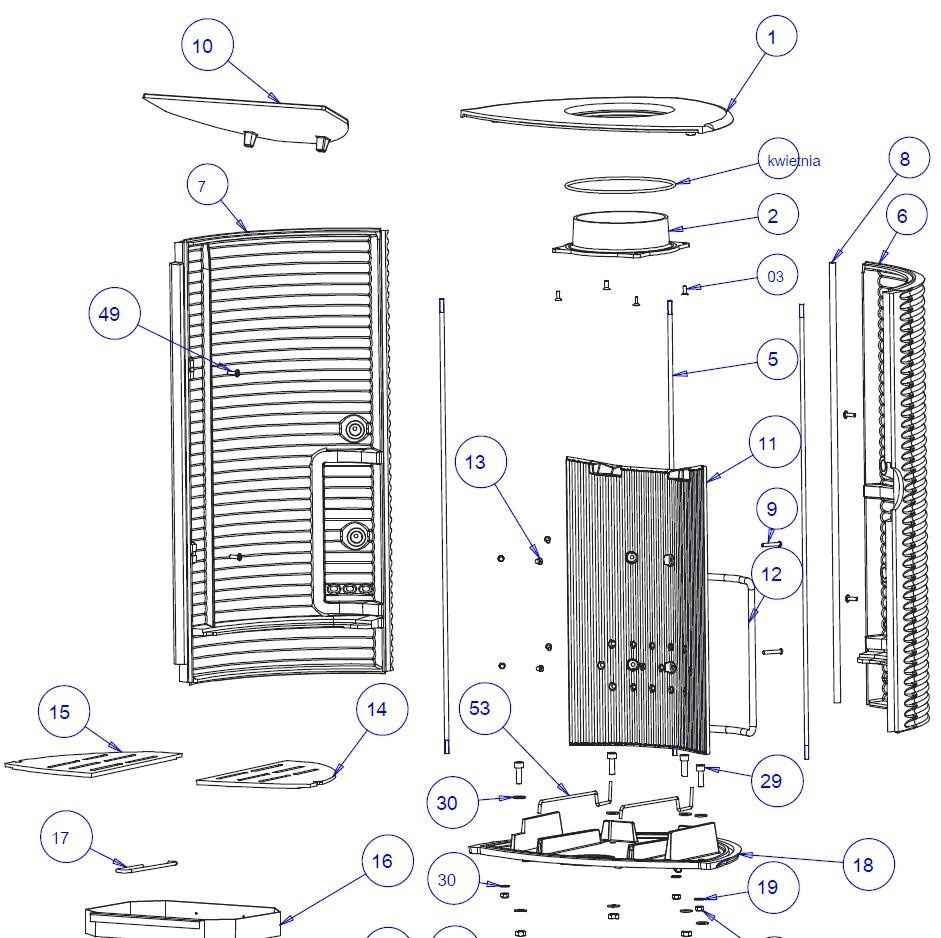 10
1
kwietnia
8
7
2
6
03
49
5
13
11
9
12
15
14
53
29
30
17
16
18
30
19