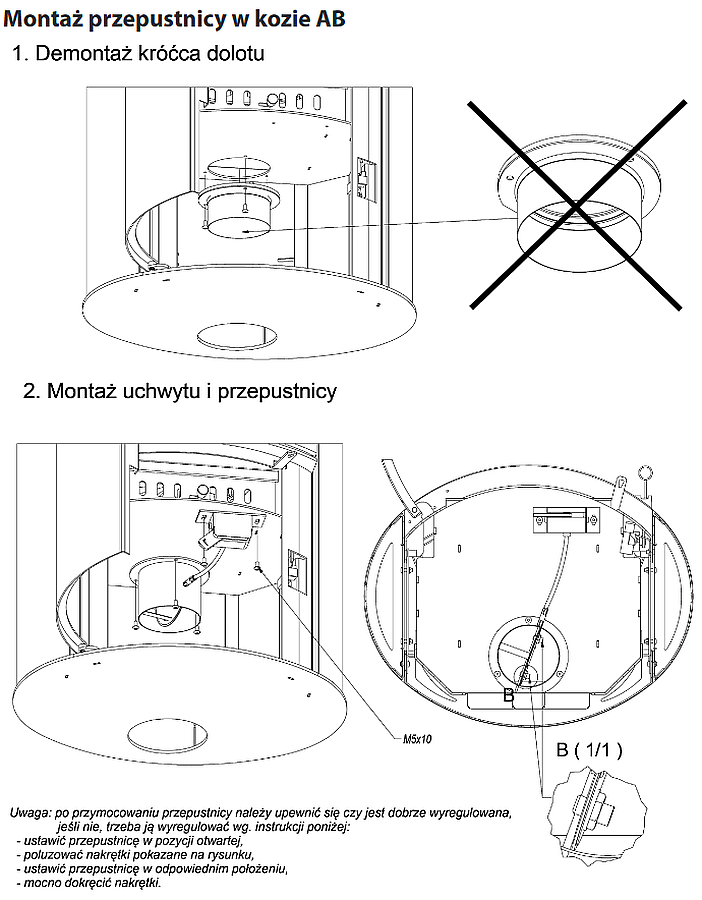 Montaż przepustnicy w kozie AB

1. Demontaż króćca dolotu

2. Montaż uchwytu i przepustnicy

M5x10

B

B ( 1/1 )

Uwaga: po przymocowaniu przepustnicy należy upewnić się czy jest dobrze wyregulowana, jeśli nie, trzeba ją wyregulować wg. instrukcji poniżej:
- ustawić przepustnicę w pozycji otwartej,
- poluzować nakrętki pokazane na rysunku,
- ustawić przepustnicę w odpowiednim położeniu,
- mocno dokręcić nakrętki.