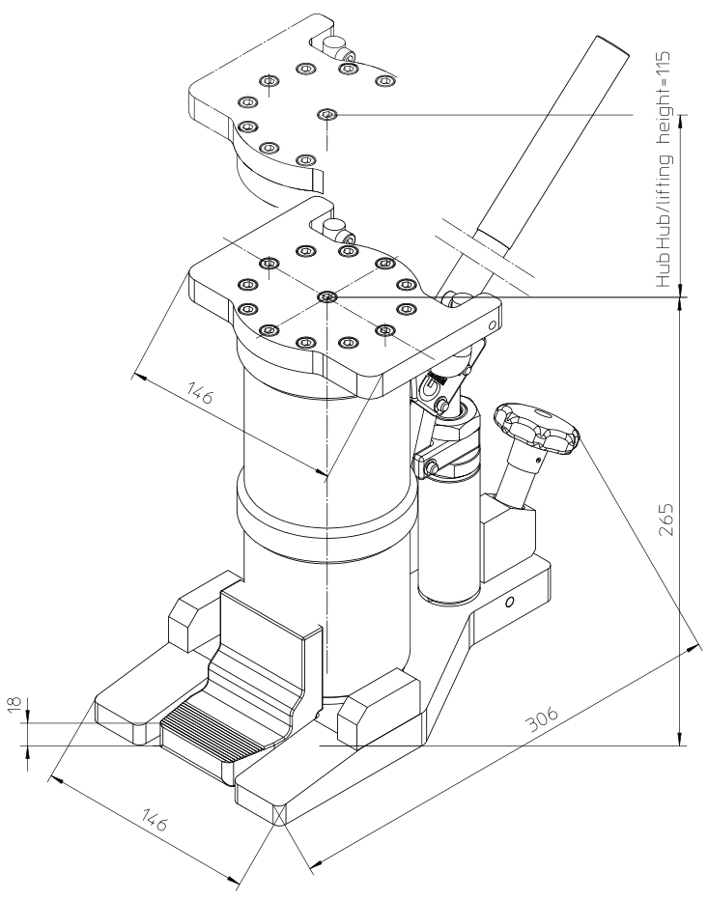 Hub Hub/lifting height=115
146
265
18
306
146